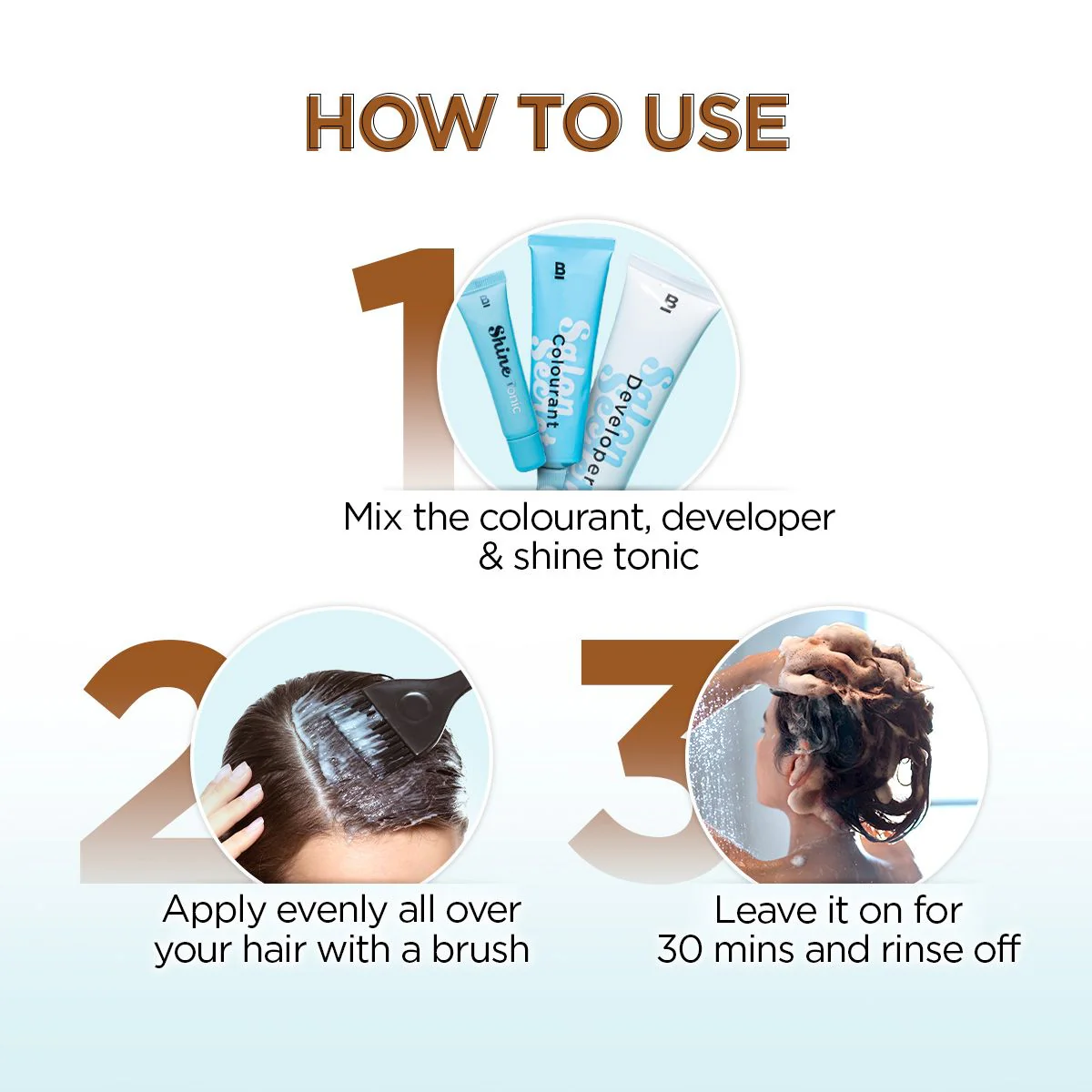 HOW TO USE

1

Shine Tonic

Salon Secret Colourant

Salon Secret Developer

Mix the colourant, developer & shine tonic

2

Apply evenly all over your hair with a brush

3

Leave it on for 30 mins and rinse off