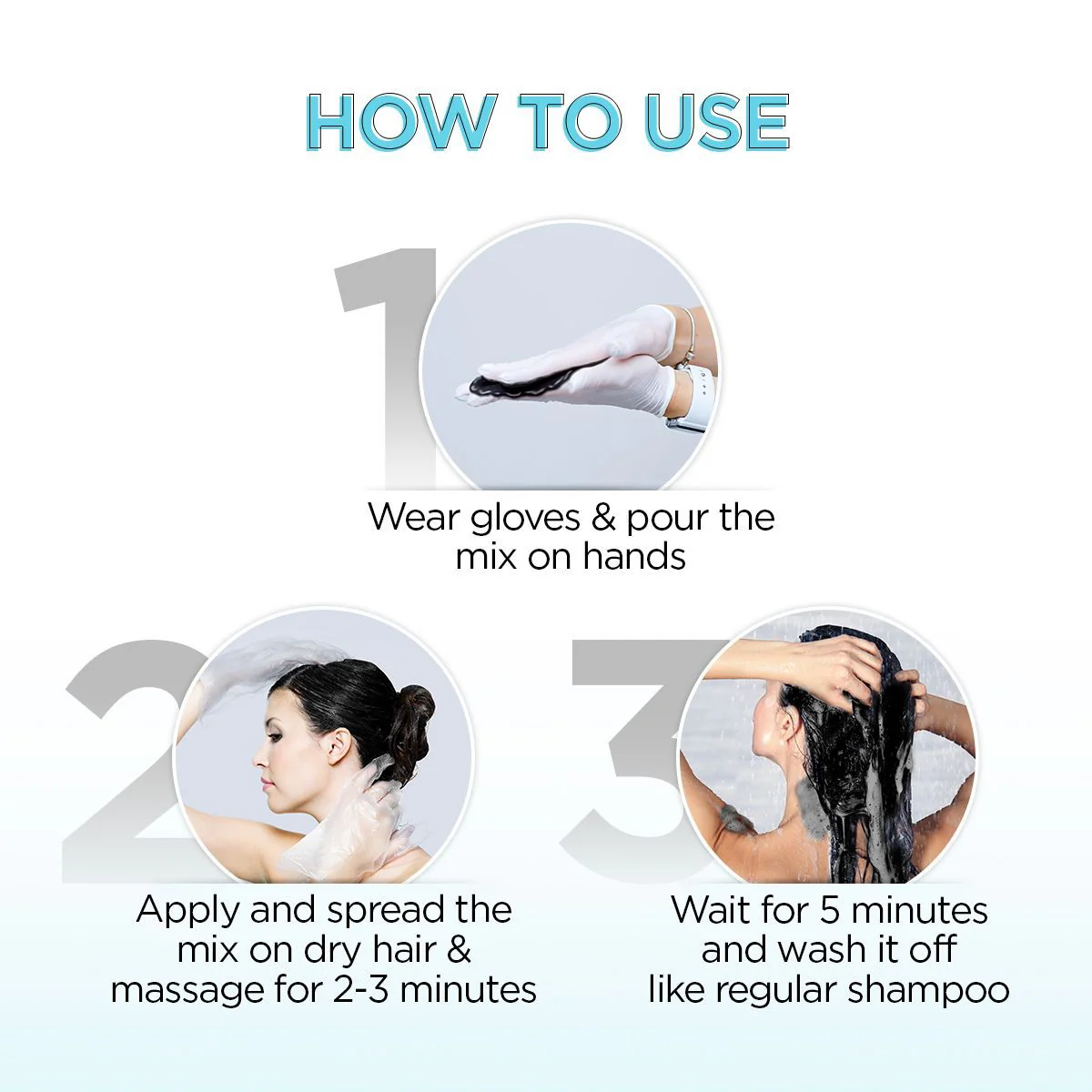 HOW TO USE

1

Wear gloves & pour the mix on hands

2

Apply and spread the mix on dry hair & massage for 2-3 minutes

3

Wait for 5 minutes and wash it off like regular shampoo