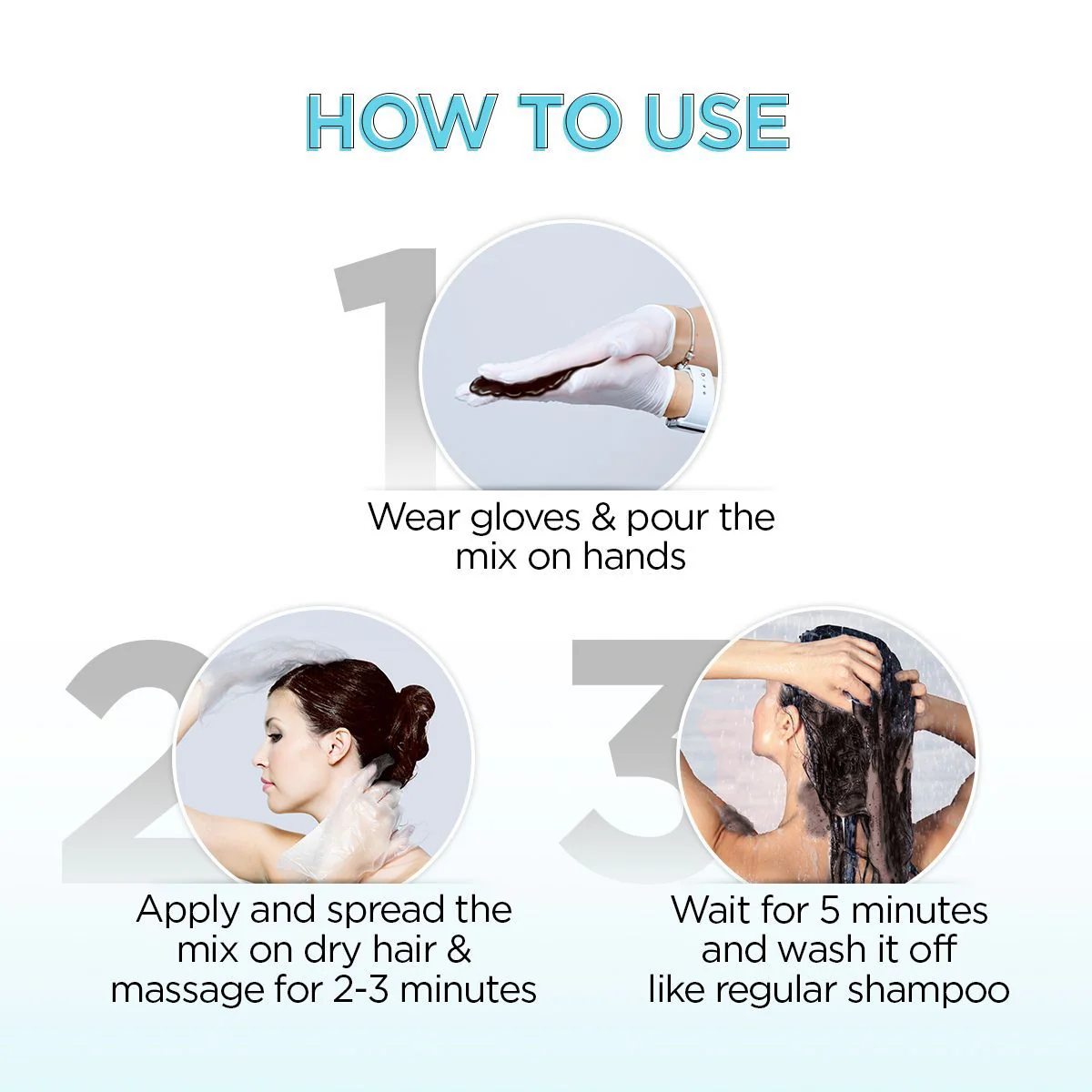 HOW TO USE

1

Wear gloves & pour the mix on hands

2

Apply and spread the mix on dry hair & massage for 2-3 minutes

3

Wait for 5 minutes and wash it off like regular shampoo